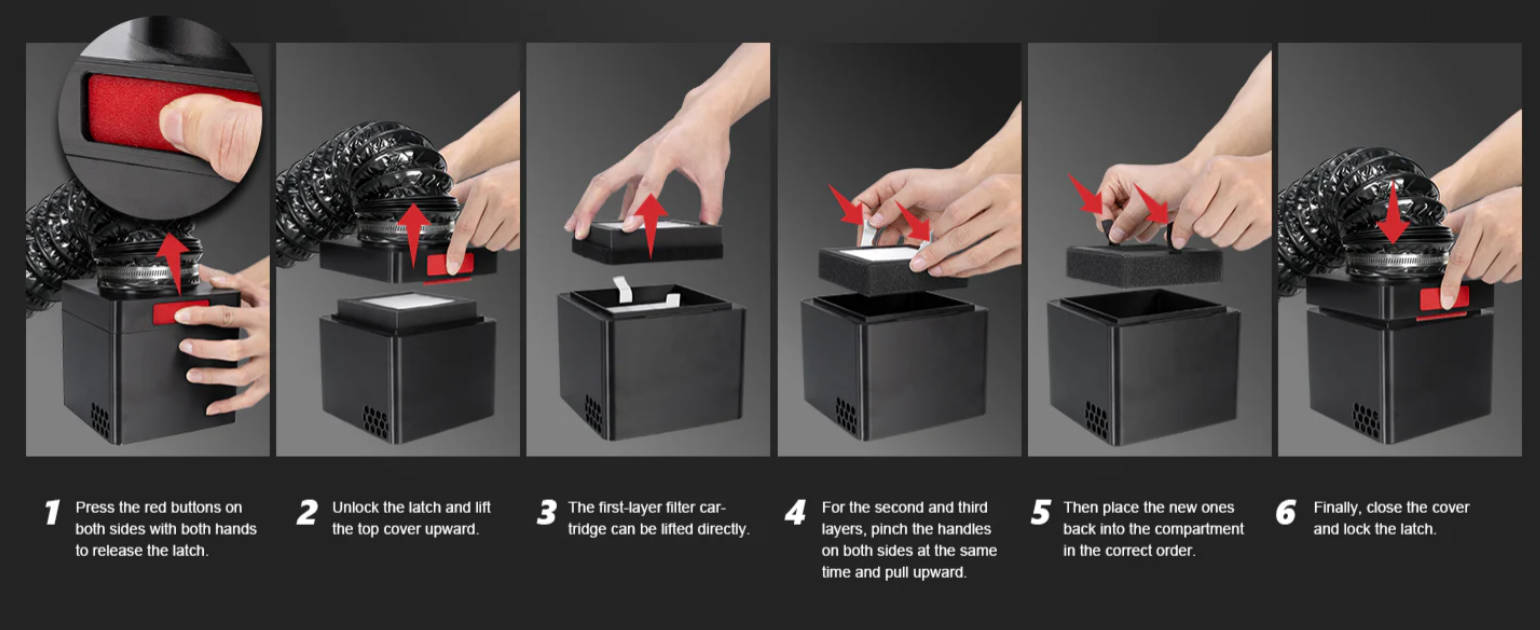 1 Press the red buttons on both sides with both hands to release the latch.

2 Unlock the latch and lift the top cover upward.

3 The first-layer filter cartridge can be lifted directly.

4 For the second and third layers, pinch the handles on both sides at the same time and pull upward.

5 Then place the new ones back into the compartment in the correct order.

6 Finally, close the cover and lock the latch.