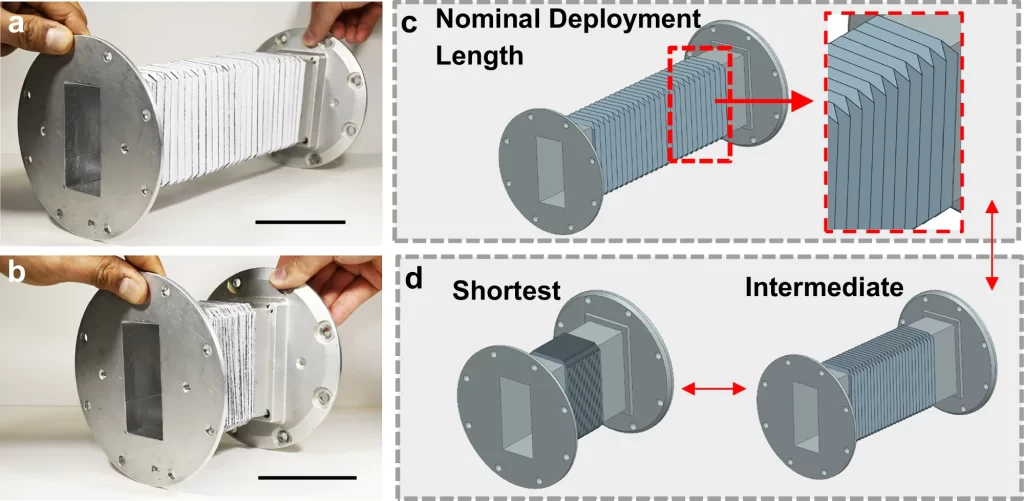 a

b

c Nominal Deployment Length

d Shortest

Intermediate