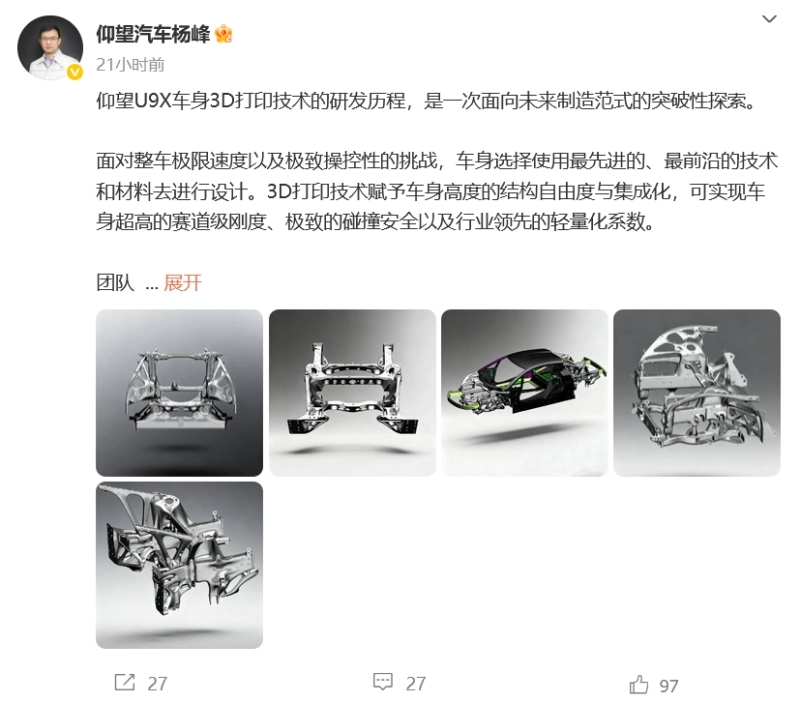 仰望汽车杨峰

21小时前

仰望U9X车身3D打印技术的研发历程，是一次面向未来制造范式的突破性探索。

面对整车极限速度以及极致操控性的挑战，车身选择使用最先进的、最前沿的技术和材料去进行设计。3D打印技术赋予车身高度的结构自由度与集成化，可实现车身超高的赛道级刚度、极致的碰撞安全以及行业领先的轻量化系数。

团队 ... 展开

27 27 97