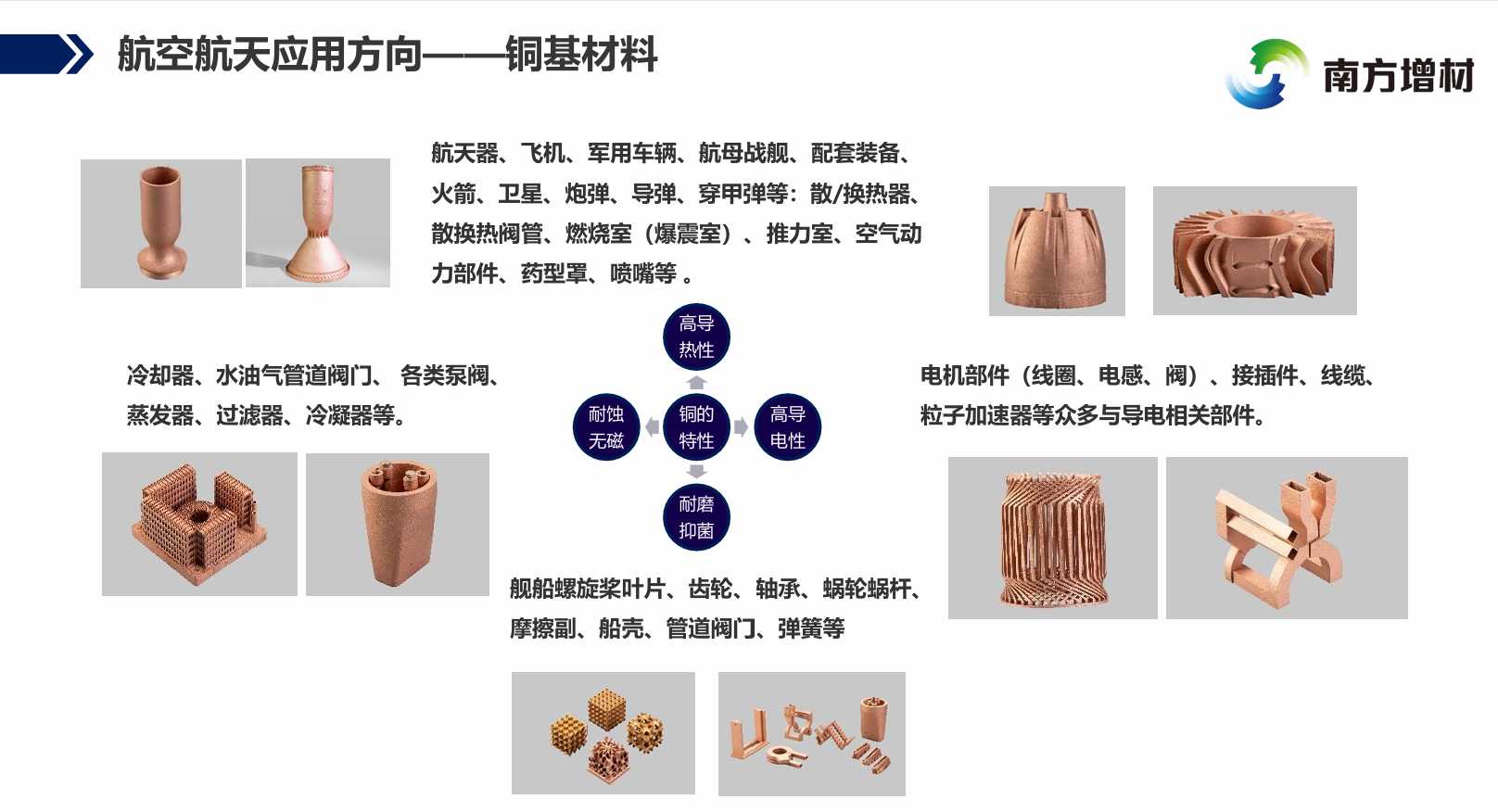 航空航天应用方向——铜基材料

南方增材

航天器、飞机、军用车辆、航母战舰、配套装备、火箭、卫星、炮弹、导弹、穿甲弹等：散/换热器、散换热阀管、燃烧室（爆震室）、推力室、空气动力部件、药型罩、喷嘴等 。

冷却器、水油气管道阀门、 各类泵阀、蒸发器、过滤器、冷凝器等。

高导热性

耐蚀无磁

铜的特性

高导电性

耐磨抑菌

电机部件（线圈、电感、阀）、接插件、线缆、粒子加速器等众多与导电相关部件。

舰船螺旋桨叶片、齿轮、轴承、蜗轮蜗杆、摩擦副、船壳、管道阀门、弹簧等