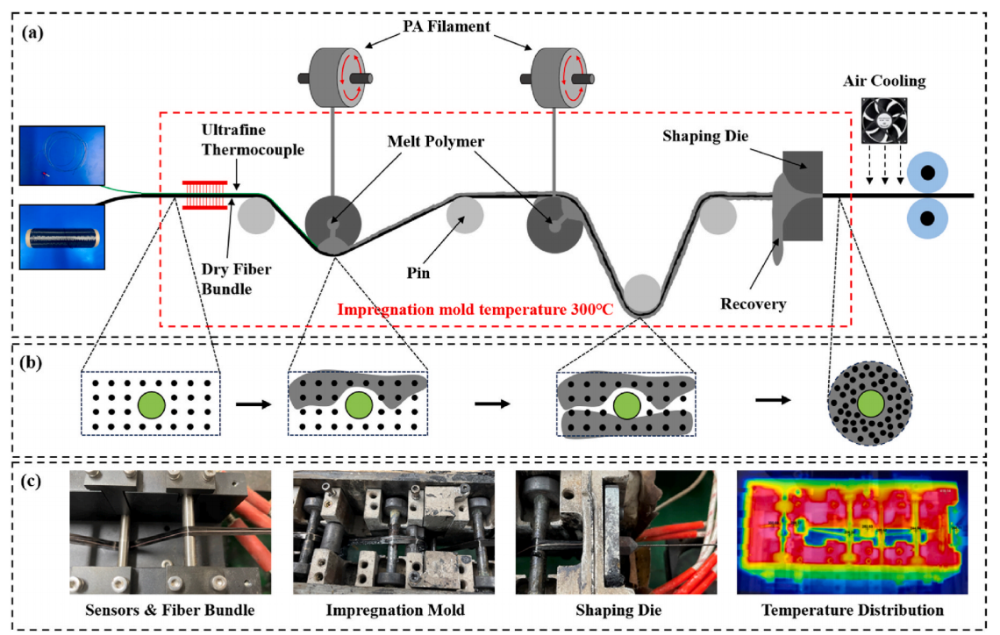 (a)

PA Filament

Air Cooling

Ultrafine Thermocouple

Melt Polymer

Shaping Die

Dry Fiber Bundle

Pin

Recovery

Impregnation mold temperature 300°C

(b)

(c)

Sensors & Fiber Bundle

Impregnation Mold

Shaping Die

Temperature Distribution