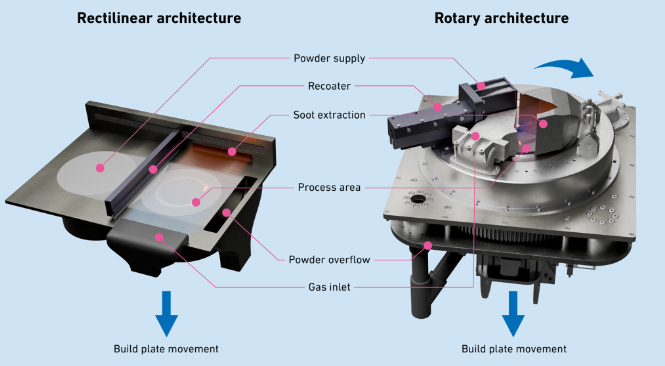 Rectilinear architecture

Rotary architecture

Powder supply

Recoater

Soot extraction

Process area

Powder overflow

Gas inlet

Build plate movement

Build plate movement