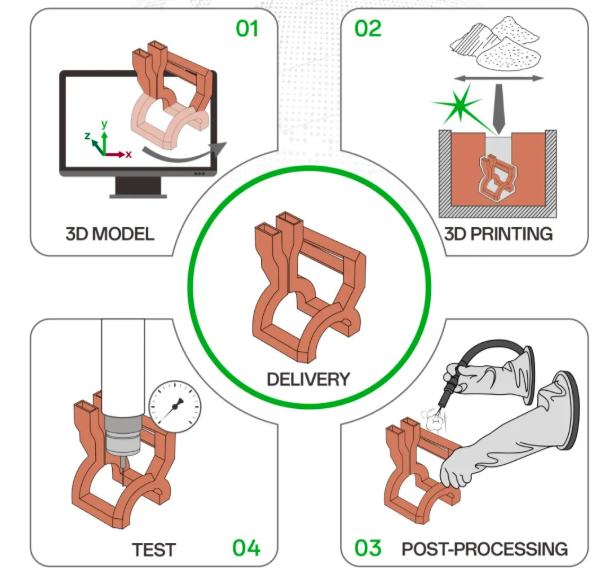 01

z
y
x

3D MODEL

02

3D PRINTING

DELIVERY

TEST

04

03

POST-PROCESSING