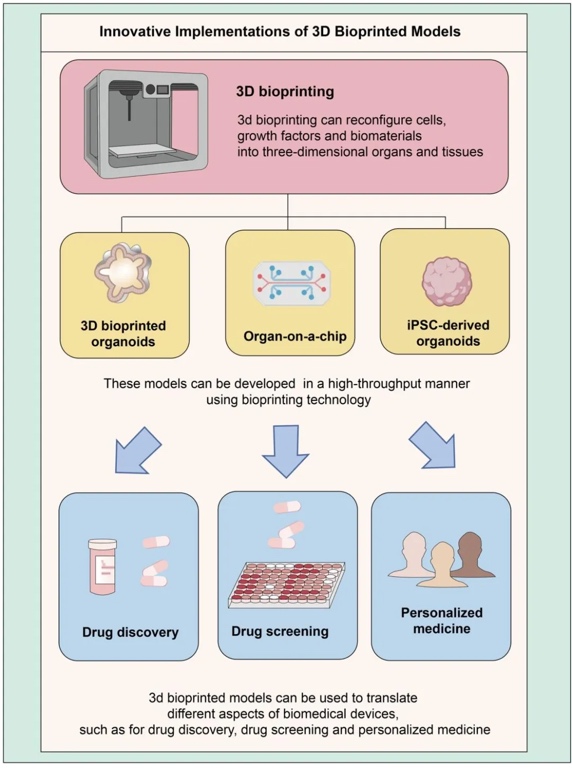 Innovative Implementations of 3D Bioprinted Models

3D bioprinting

3d bioprinting can reconfigure cells, growth factors and biomaterials into three-dimensional organs and tissues

3D bioprinted organoids

Organ-on-a-chip

iPSC-derived organoids

These models can be developed in a high-throughput manner using bioprinting technology

Drug discovery

Drug screening

Personalized medicine

3d bioprinted models can be used to translate different aspects of biomedical devices, such as for drug discovery, drug screening and personalized medicine