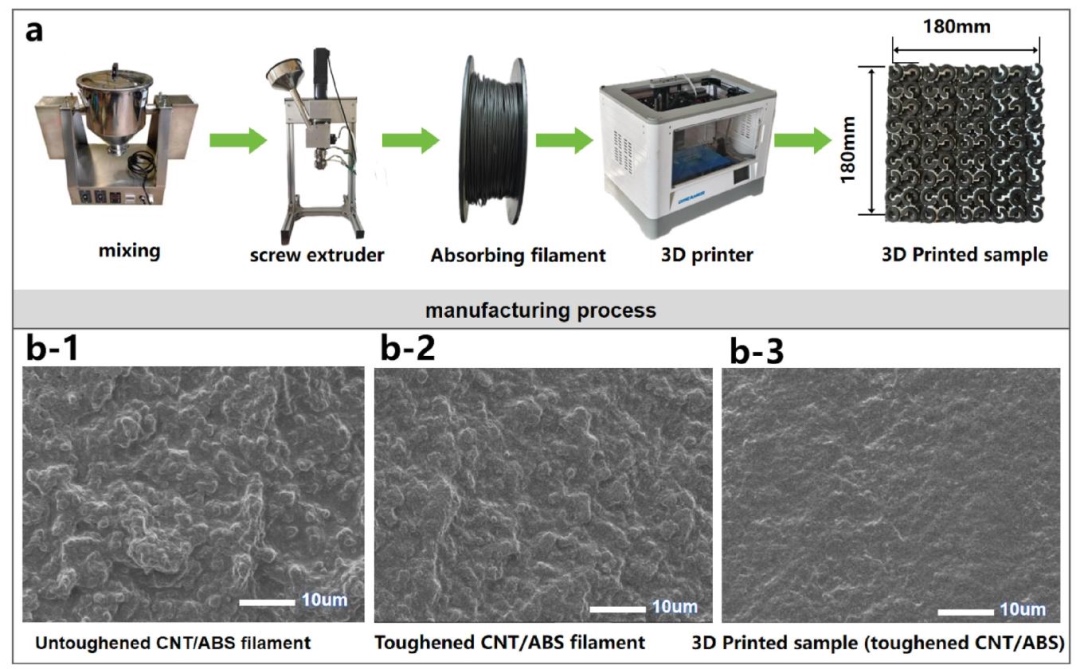 a

180mm

180mm

mixing

screw extruder

Absorbing filament

3D printer

3D Printed sample

manufacturing process

b-1

10um

Untoughened CNT/ABS filament

b-2

10um

Toughened CNT/ABS filament

b-3

10um

3D Printed sample (toughened CNT/ABS)